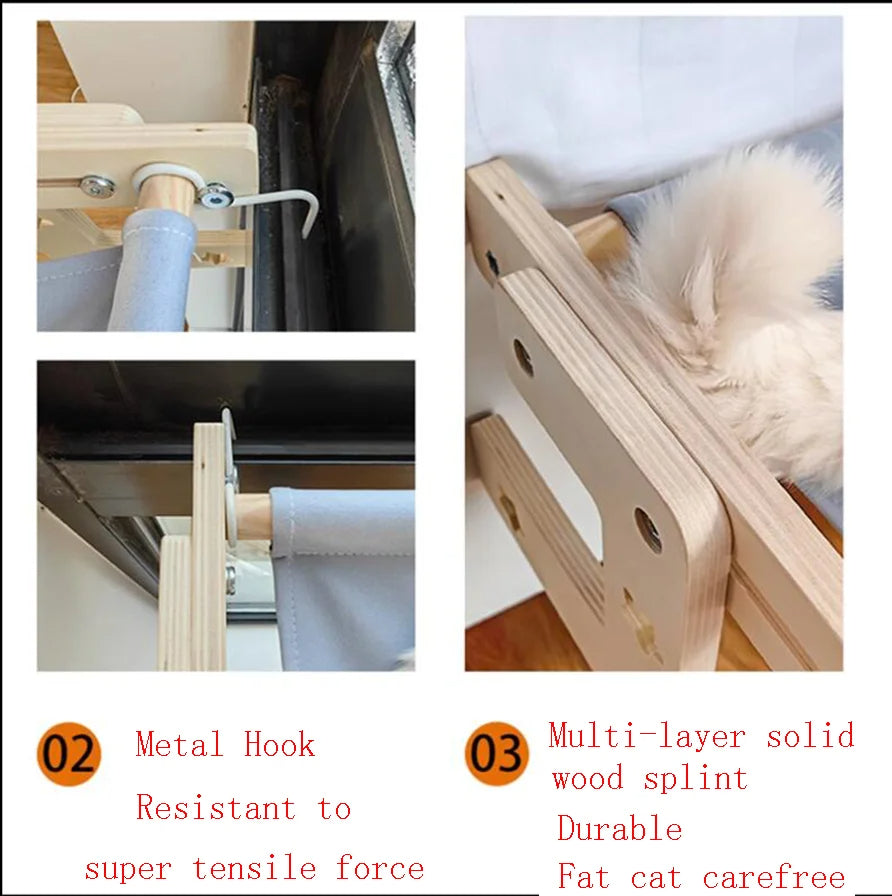 02 Metal Hook

Resistant to super tensile force

03 Multi-layer solid wood splint

Durable

Fat cat carefree