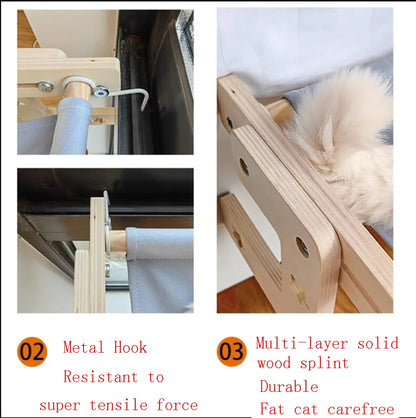 02 Metal Hook

Resistant to super tensile force

03 Multi-layer solid wood splint

Durable

Fat cat carefree